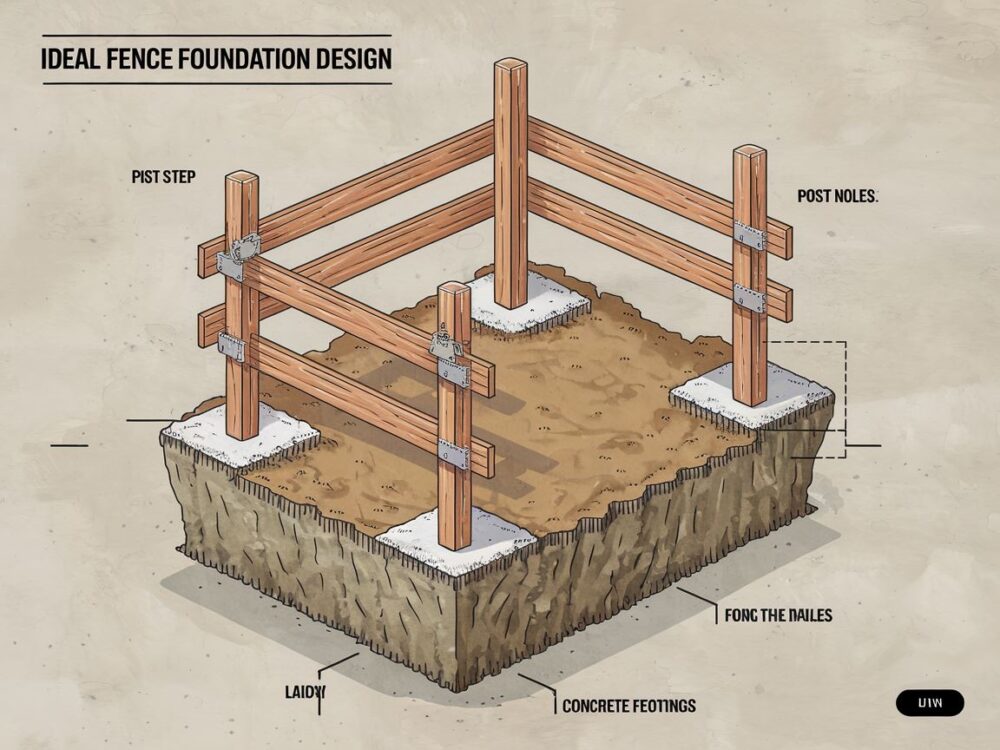 IDEAL FENCE FOUNDATION DESIGN

PIST STEP

POST NOLES.

FONG THE DAILES

LAIDY

CONCRETE FEOTINGS

UIW